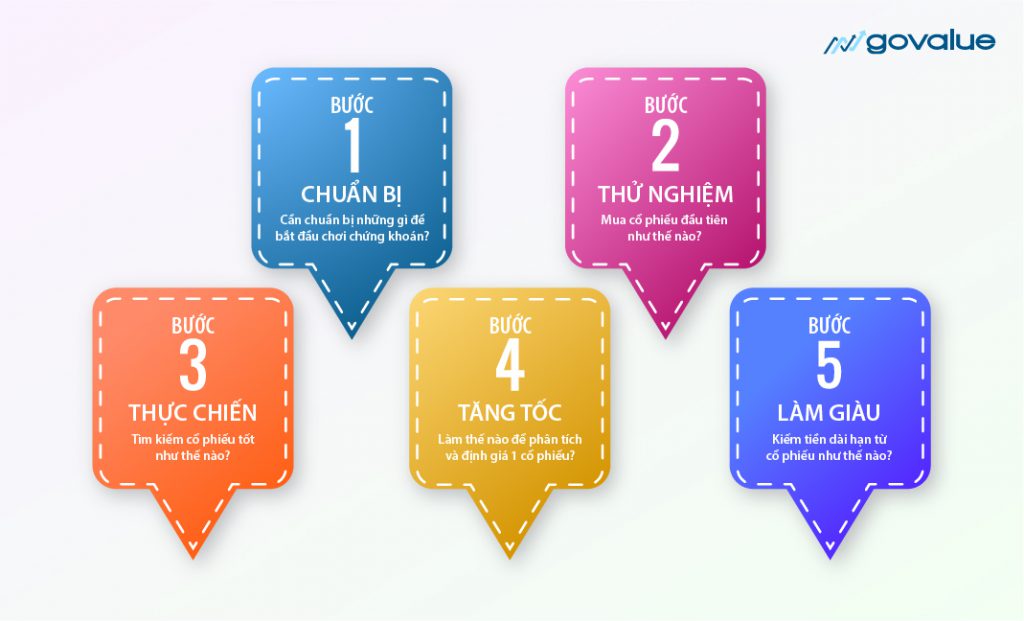 govalue

BƯỚC
1
CHUẨN BỊ
Cần chuẩn bị những gì để bắt đầu chơi chứng khoán?

BƯỚC
2
THỬ NGHIỆM
Mua cổ phiếu đầu tiên như thế nào?

BƯỚC
3
THỰC CHIẾN
Tìm kiếm cổ phiếu tốt như thế nào?

BƯỚC
4
TĂNG TỐC
Làm thế nào để phân tích và định giá 1 cổ phiếu?

BƯỚC
5
LÀM GIÀU
Kiếm tiền dài hạn từ cổ phiếu như thế nào?