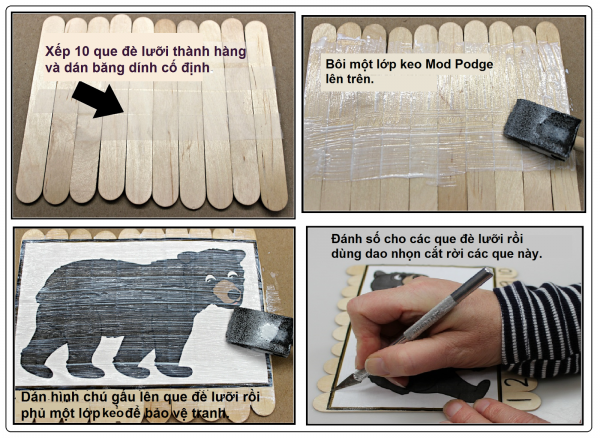 Xếp 10 que đè lưỡi thành hàng và dán băng dính cố định

Bôi một lớp keo Mod Podge lên trên.

Dán hình chú gấu lên que đè lưỡi rồi phủ một lớp keo để bảo vệ tranh.

Đánh số cho các que đè lưỡi rồi dùng dao nhọn cắt rời các que này.

1 2